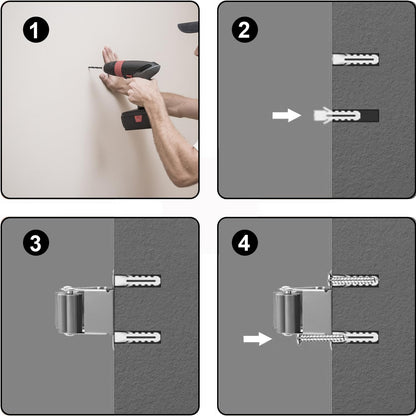 1

2

3

4